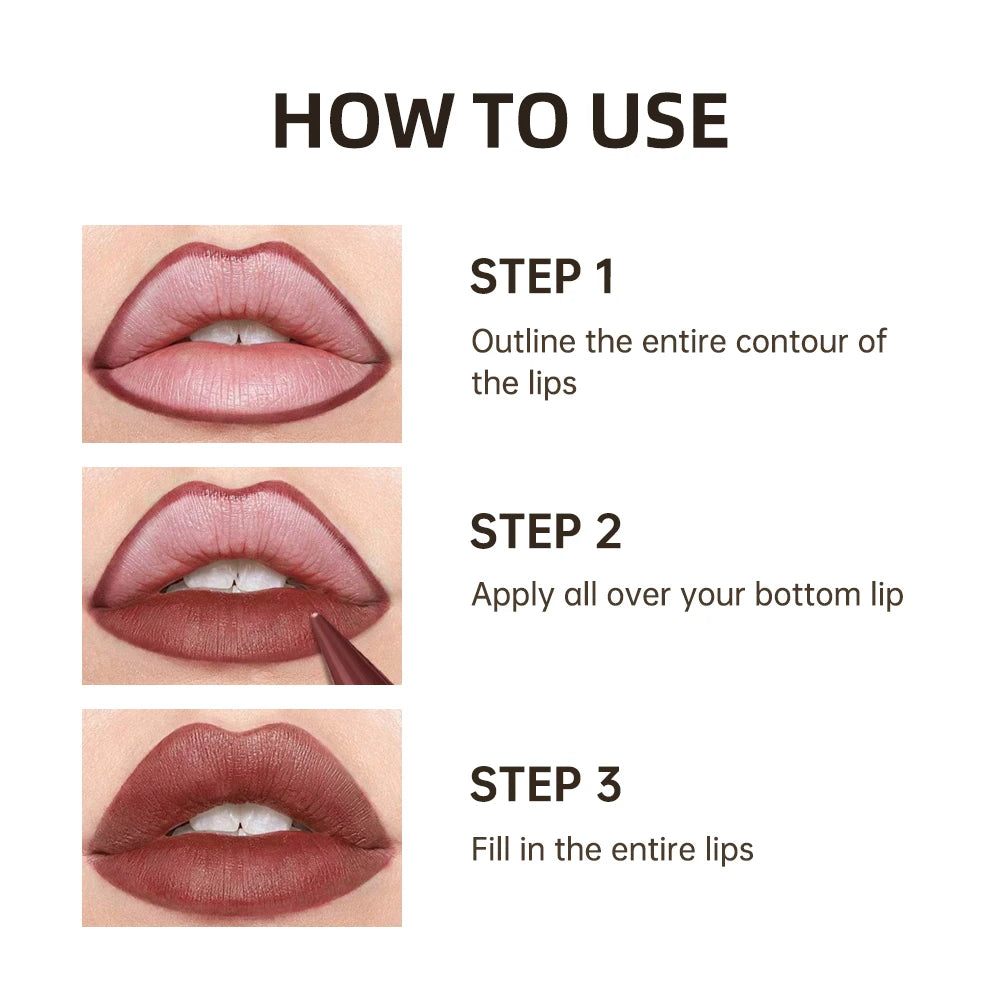 HOW TO USE

STEP 1
Outline the entire contour of the lips

STEP 2
Apply all over your bottom lip

STEP 3
Fill in the entire lips